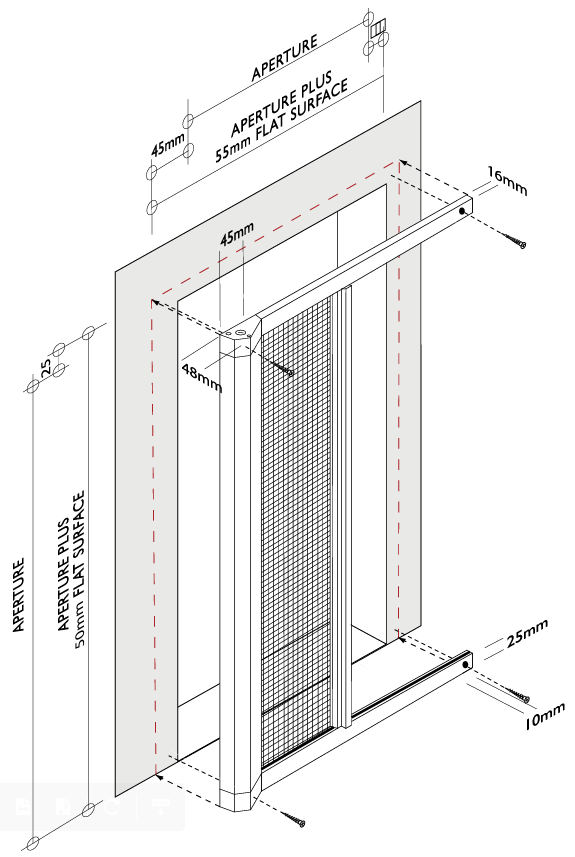 APERTURE

APERTURE PLUS
55mm FLAT SURFACE

45mm

16mm

45mm

48mm

25

APERTURE

APERTURE PLUS
50mm FLAT SURFACE

25mm

10mm